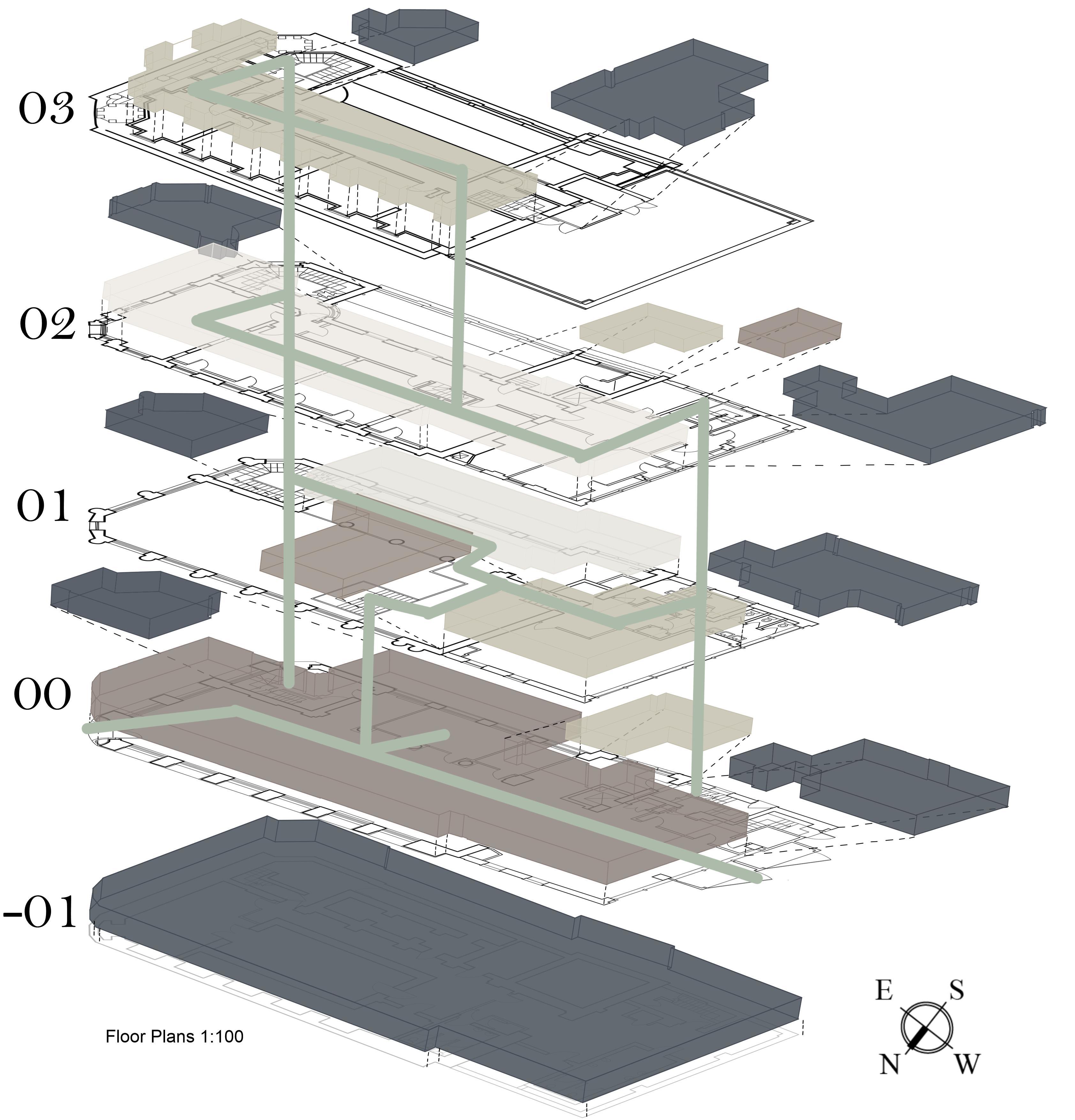 03

02

01

00

-01

Floor Plans 1:100

E S N W